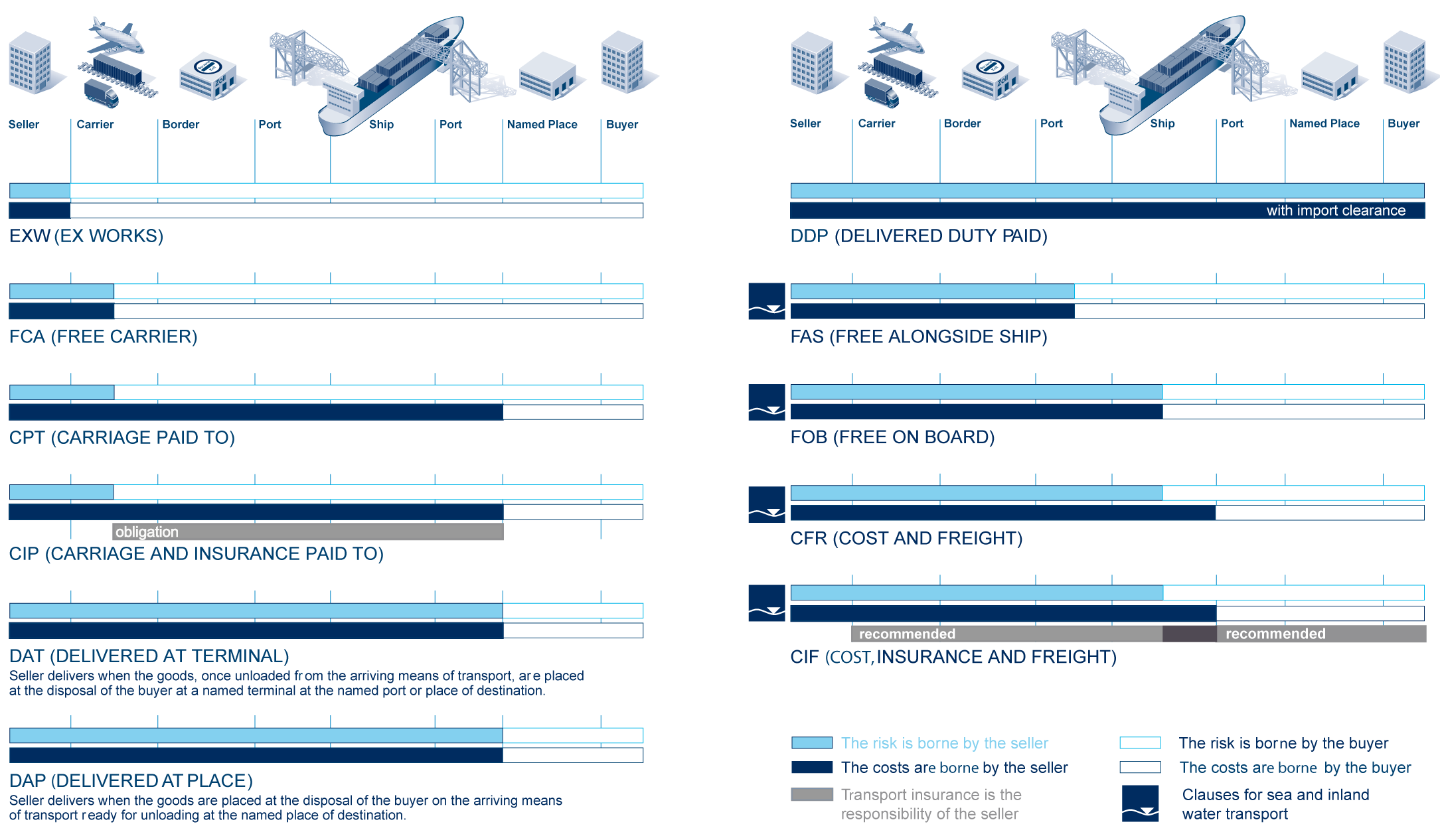 Seller Carrier Border Port Ship Port Named Place Buyer

EXW (EX WORKS)

FCA (FREE CARRIER)

CPT (CARRIAGE PAID TO)

obligation

CIP (CARRIAGE AND INSURANCE PAID TO)

DAT (DELIVERED AT TERMINAL)
Seller delivers when the goods, once unloaded from the arriving means of transport, are placed at the disposal of the buyer at a named terminal at the named port or place of destination.

DAP (DELIVERED AT PLACE)
Seller delivers when the goods are placed at the disposal of the buyer on the arriving means of transport ready for unloading at the named place of destination.

Seller Carrier Border Port Ship Port Named Place Buyer

with import clearance

DDP (DELIVERED DUTY PAID)

FAS (FREE ALONGSIDE SHIP)

FOB (FREE ON BOARD)

CFR (COST AND FREIGHT)

recommended recommended

CIF (COST, INSURANCE AND FREIGHT)

The risk is borne by the seller
The costs are borne by the seller
Transport insurance is the responsibility of the seller

The risk is borne by the buyer
The costs are borne by the buyer
Clauses for sea and inland water transport